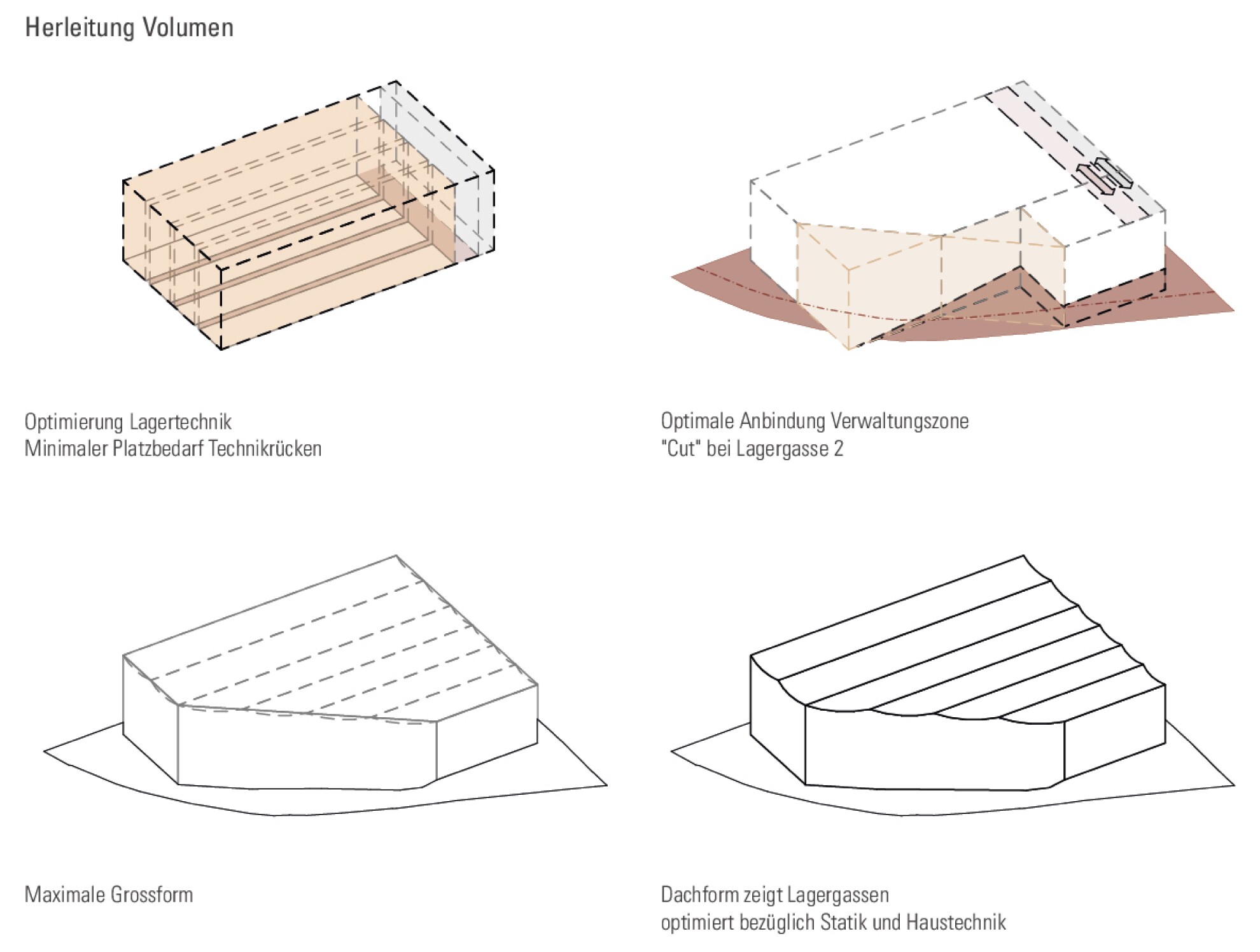 Herleitung Volumen

Optimierung Lagertechnik
Minimaler Platzbedarf Technikrücken

Optimale Anbindung Verwaltungszone
"Cut" bei Lagergasse 2

Maximale Grossform

Dachform zeigt Lagergassen
optimiert bezüglich Statik und Haustechnik